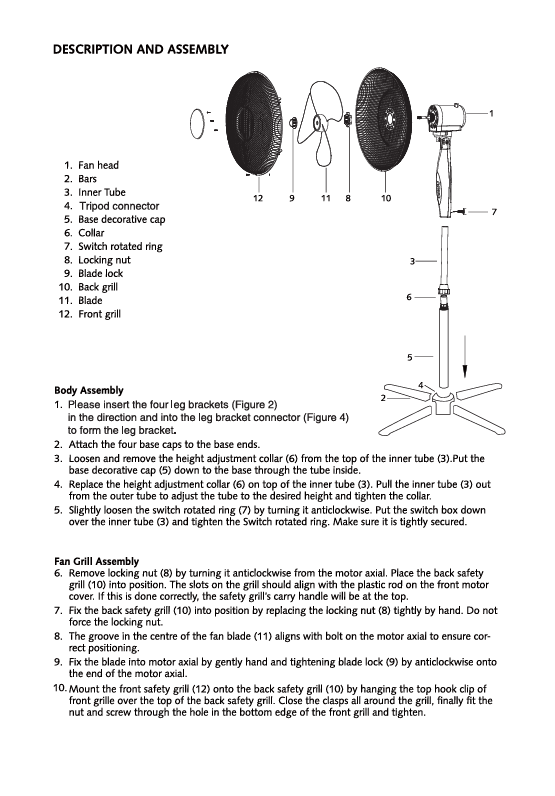 DESCRIPTION AND ASSEMBLY

1. Fan head
2. Bars
3. Inner Tube
4. Tripod connector
5. Base decorative cap
6. Collar
7. Switch rotated ring
8. Locking nut
9. Blade lock
10. Back grill
11. Blade
12. Front grill

12 9 11 8 10

1

7

3

6

5

4

2

Body Assembly
1. Please insert the four leg brackets (Figure 2) in the direction and into the leg bracket connector (Figure 4) to form the leg bracket.
2. Attach the four base caps to the base ends.
3. Loosen and remove the height adjustment collar (6) from the top of the inner tube (3).Put the base decorative cap (5) down to the base through the tube inside.
4. Replace the height adjustment collar (6) on top of the inner tube (3). Pull the inner tube (3) out from the outer tube to adjust the tube to the desired height and tighten the collar.
5. Slightly loosen the switch rotated ring (7) by turning it anticlockwise. Put the switch box down over the inner tube (3) and tighten the Switch rotated ring. Make sure it is tightly secured.

Fan Grill Assembly
6. Remove locking nut (8) by turning it anticlockwise from the motor axial. Place the back safety grill (10) into position. The slots on the grill should align with the plastic rod on the front motor cover. If this is done correctly, the safety grill's carry handle will be at the top.
7. Fix the back safety grill (10) into position by replacing the locking nut (8) tightly by hand. Do not force the locking nut.
8. The groove in the centre of the fan blade (11) aligns with bolt on the motor axial to ensure correct positioning.
9. Fix the blade into motor axial by gently hand and tightening blade lock (9) by anticlockwise onto the end of the motor axial.
10. Mount the front safety grill (12) onto the back safety grill (10) by hanging the top hook clip of front grille over the top of the back safety grill. Close the clasps all around the grill, finally fit the nut and screw through the hole in the bottom edge of the front grill and tighten.