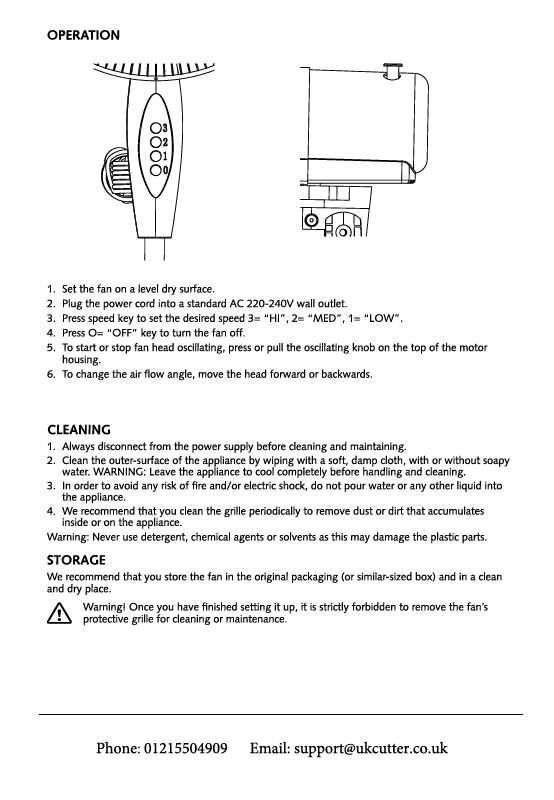 OPERATION

3
2
1
0

1. Set the fan on a level dry surface.
2. Plug the power cord into a standard AC 220-240V wall outlet.
3. Press speed key to set the desired speed 3= "HI", 2= "MED", 1= "LOW".
4. Press O= "OFF" key to turn the fan off.
5. To start or stop fan head oscillating, press or pull the oscillating knob on the top of the motor housing.
6. To change the air flow angle, move the head forward or backwards.

CLEANING
1. Always disconnect from the power supply before cleaning and maintaining.
2. Clean the outer-surface of the appliance by wiping with a soft, damp cloth, with or without soapy water. WARNING: Leave the appliance to cool completely before handling and cleaning.
3. In order to avoid any risk of fire and/or electric shock, do not pour water or any other liquid into the appliance.
4. We recommend that you clean the grille periodically to remove dust or dirt that accumulates inside or on the appliance.
Warning: Never use detergent, chemical agents or solvents as this may damage the plastic parts.

STORAGE
We recommend that you store the fan in the original packaging (or similar-sized box) and in a clean and dry place.

Warning! Once you have finished setting it up, it is strictly forbidden to remove the fan's protective grille for cleaning or maintenance.

Phone: 01215504909 Email: support@ukcutter.co.uk